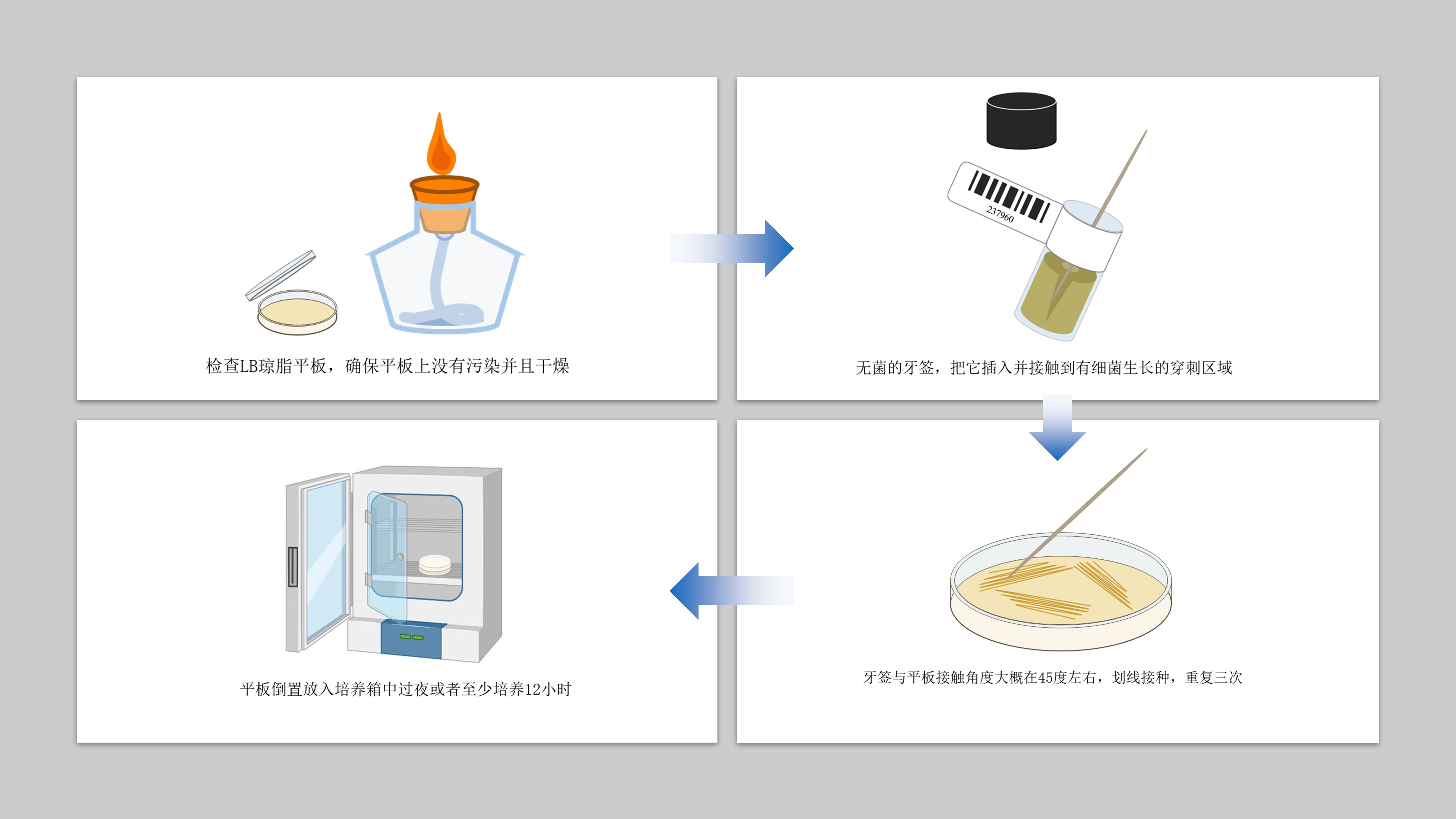 检查LB琼脂平板，确保平板上没有污染并且干燥

237960

无菌的牙签，把它插入并接触到有细菌生长的穿刺区域

牙签与平板接触角度大概在45度左右，划线接种，重复三次

平板倒置放入培养箱中过夜或者至少培养12小时